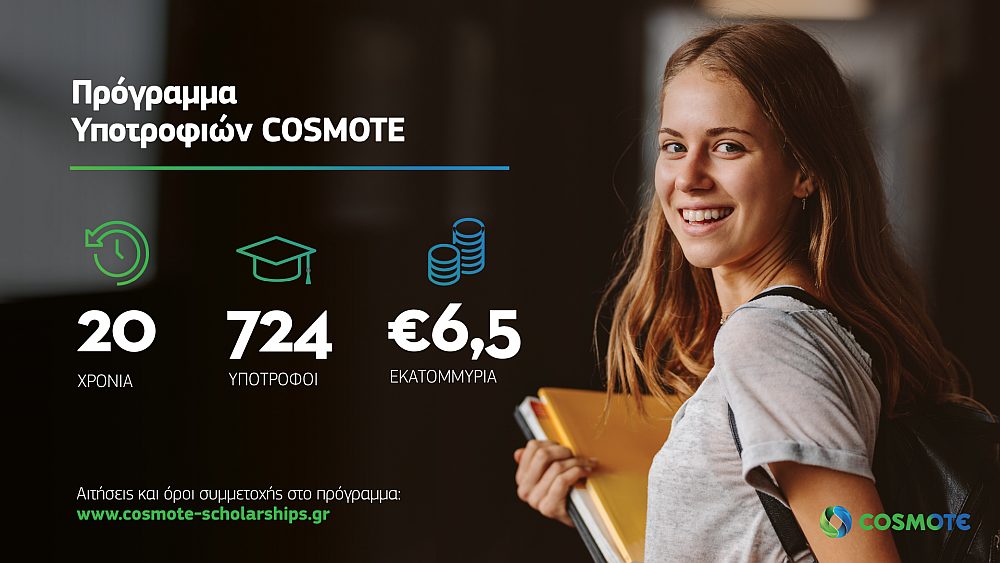 Πρόγραμμα Υποτροφιών COSMOTE

20
ΧΡΟΝΙΑ

724
ΥΠΟΤΡΟΦΟΙ

€6,5
ΕΚΑΤΟΜΜΥΡΙΑ

Αιτήσεις και όροι συμμετοχής στο πρόγραμμα:
www.cosmote-scholarships.gr

COSMOTE