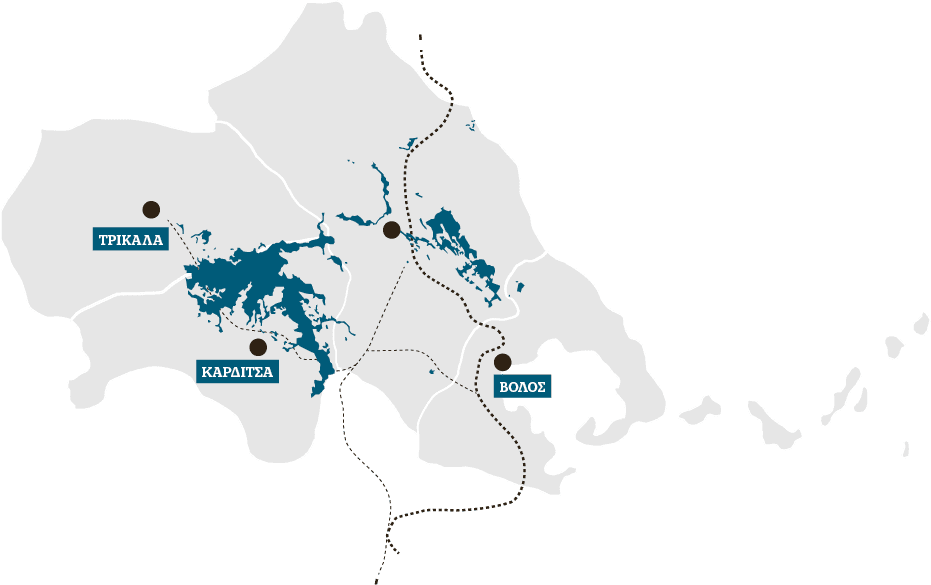 ΤΡΙΚΑΛΑ

ΚΑΡΔΙΤΣΑ

ΒΟΛΟΣ