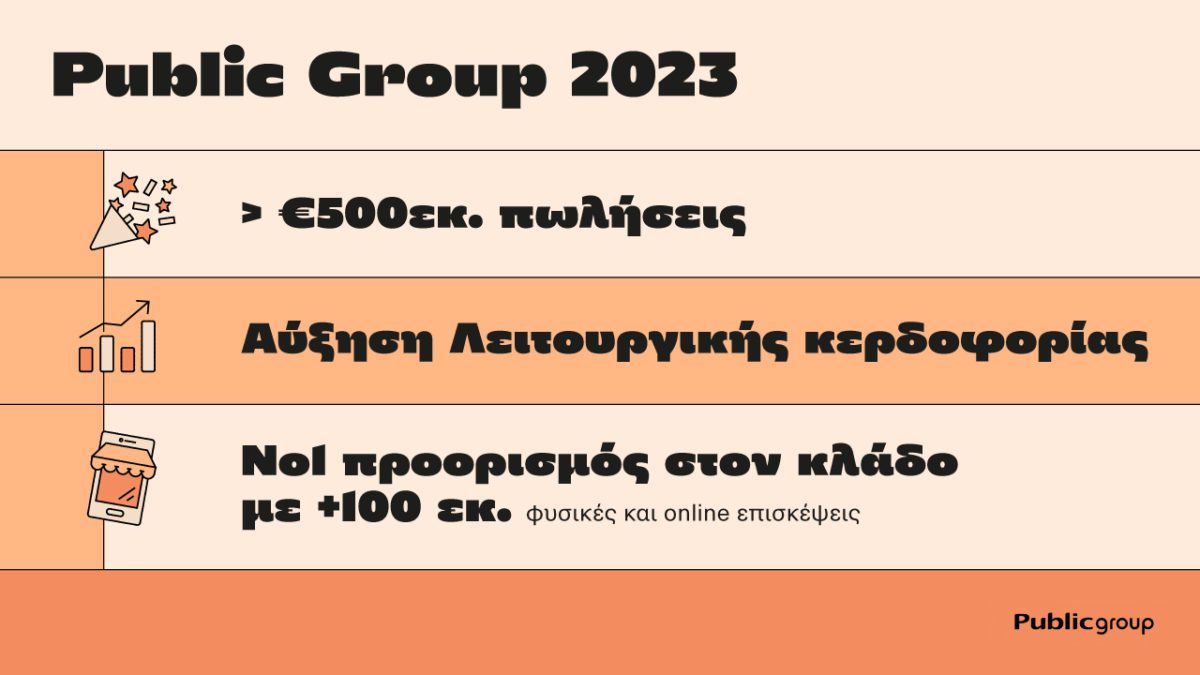 Public Group 2023

> €500εκ. πωλήσεις

Αύξηση Λειτουργικής κερδοφορίας

No1 προορισμός στον κλάδο με +100 εκ. φυσικές και online επισκέψεις

Publicgroup